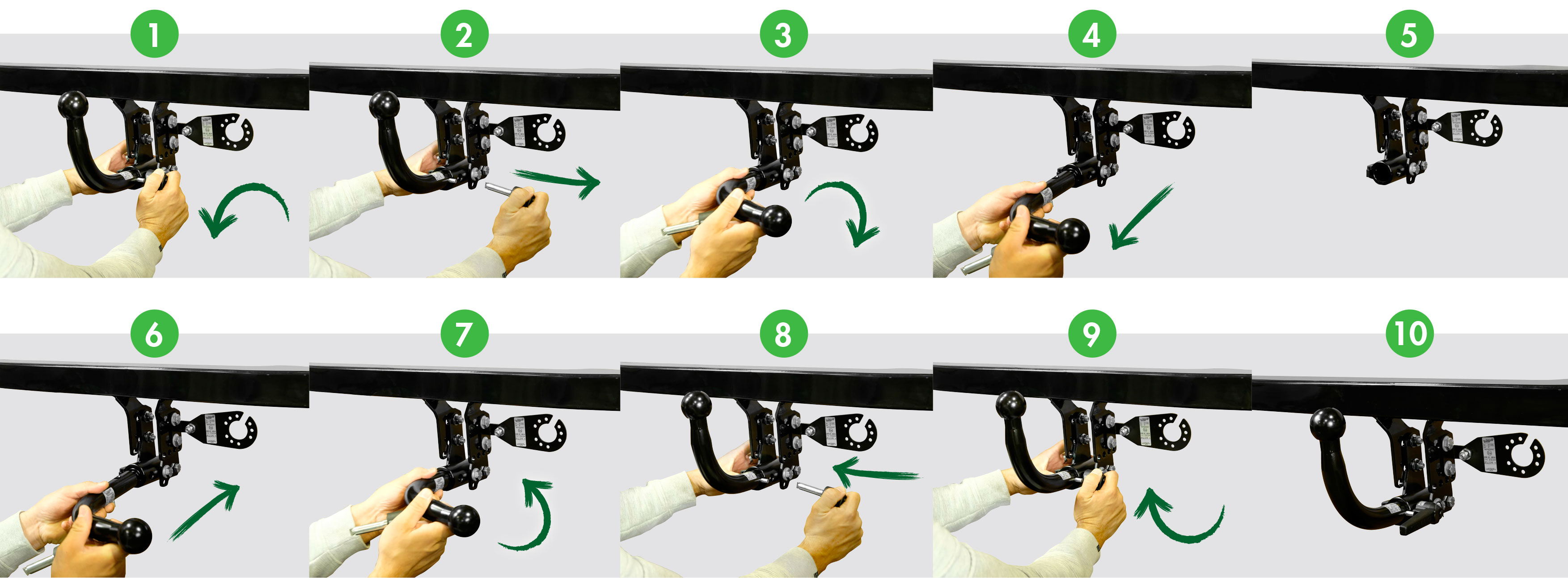 1 2 3 4 5
6 7 8 9 10